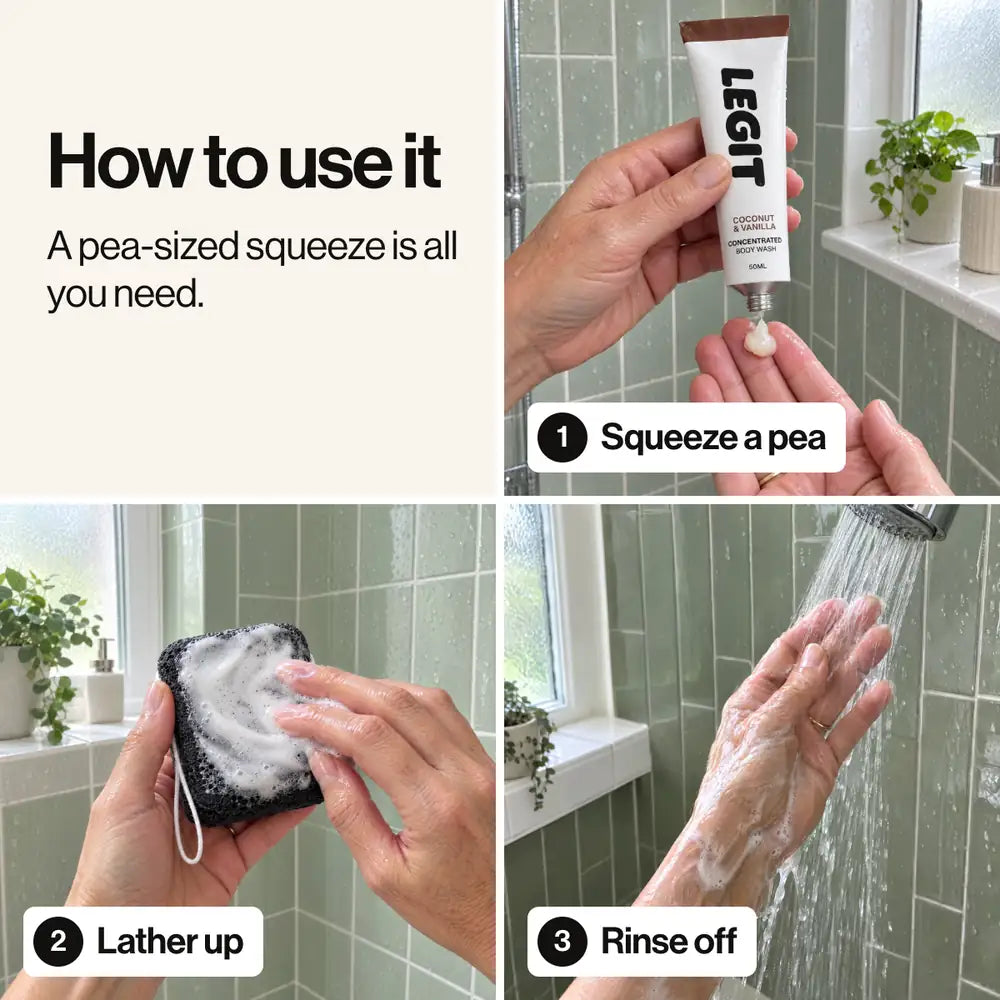 How to use it

A pea-sized squeeze is all you need.

LEGIT

COCONUT & VANILLA

CONCENTRATED BODY WASH

50ML

1 Squeeze a pea

2 Lather up

3 Rinse off